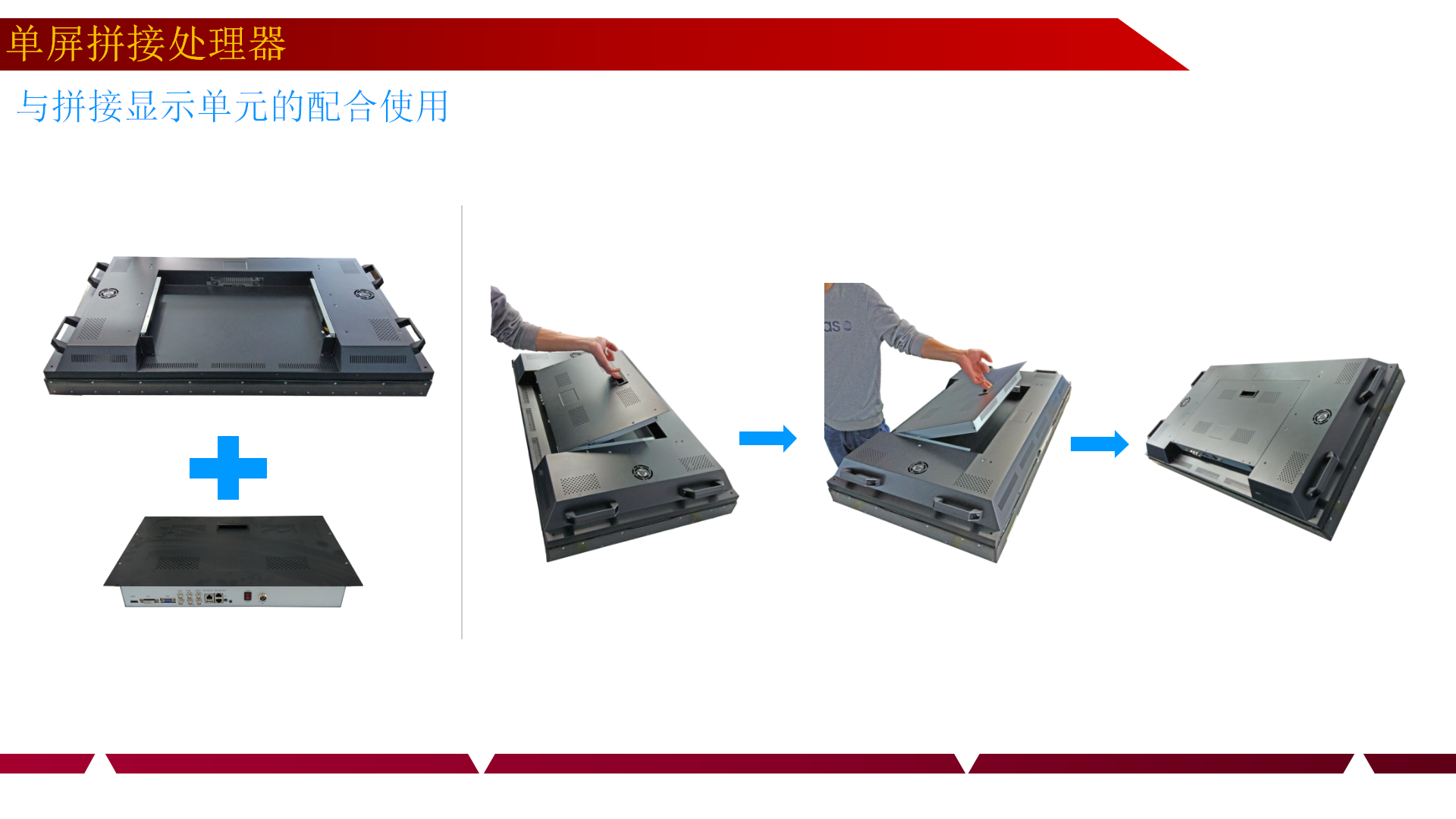 单屏拼接处理器

与拼接显示单元的配合使用